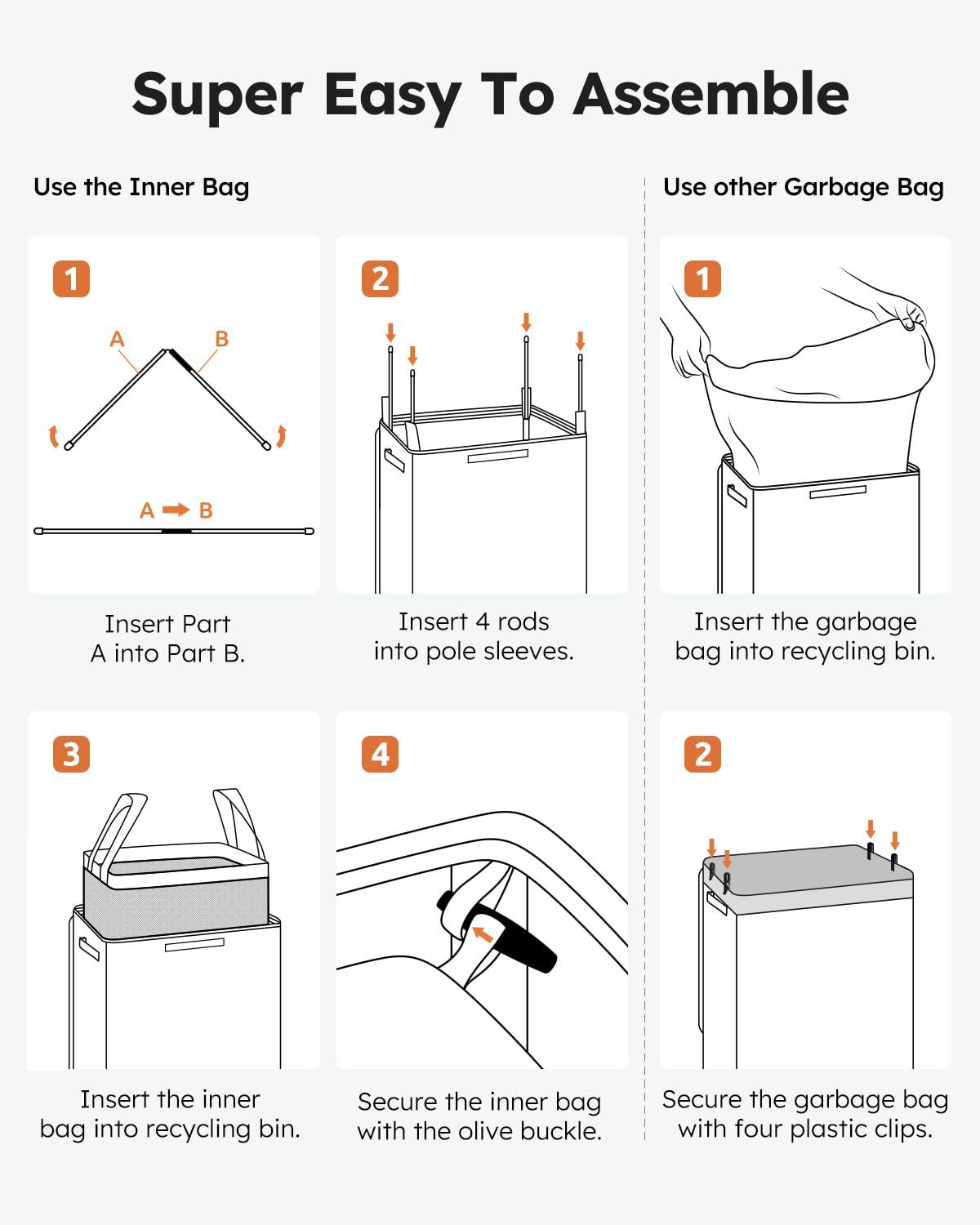 Super Easy To Assemble

Use the Inner Bag

1

A

B

A → B

Insert Part A into Part B.

2

Insert 4 rods into pole sleeves.

3

Insert the inner bag into recycling bin.

4

Secure the inner bag with the olive buckle.

Use other Garbage Bag

1

Insert the garbage bag into recycling bin.

2

Secure the garbage bag with four plastic clips.